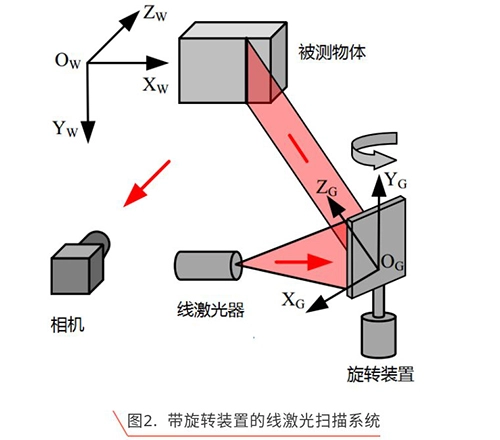 $Z_W$

$O_W$

$X_W$

$Y_W$

被测物体

$Y_G$

$Z_G$

$O_G$

$X_G$

相机

线激光器

旋转装置

图2. 带旋转装置的线激光扫描系统